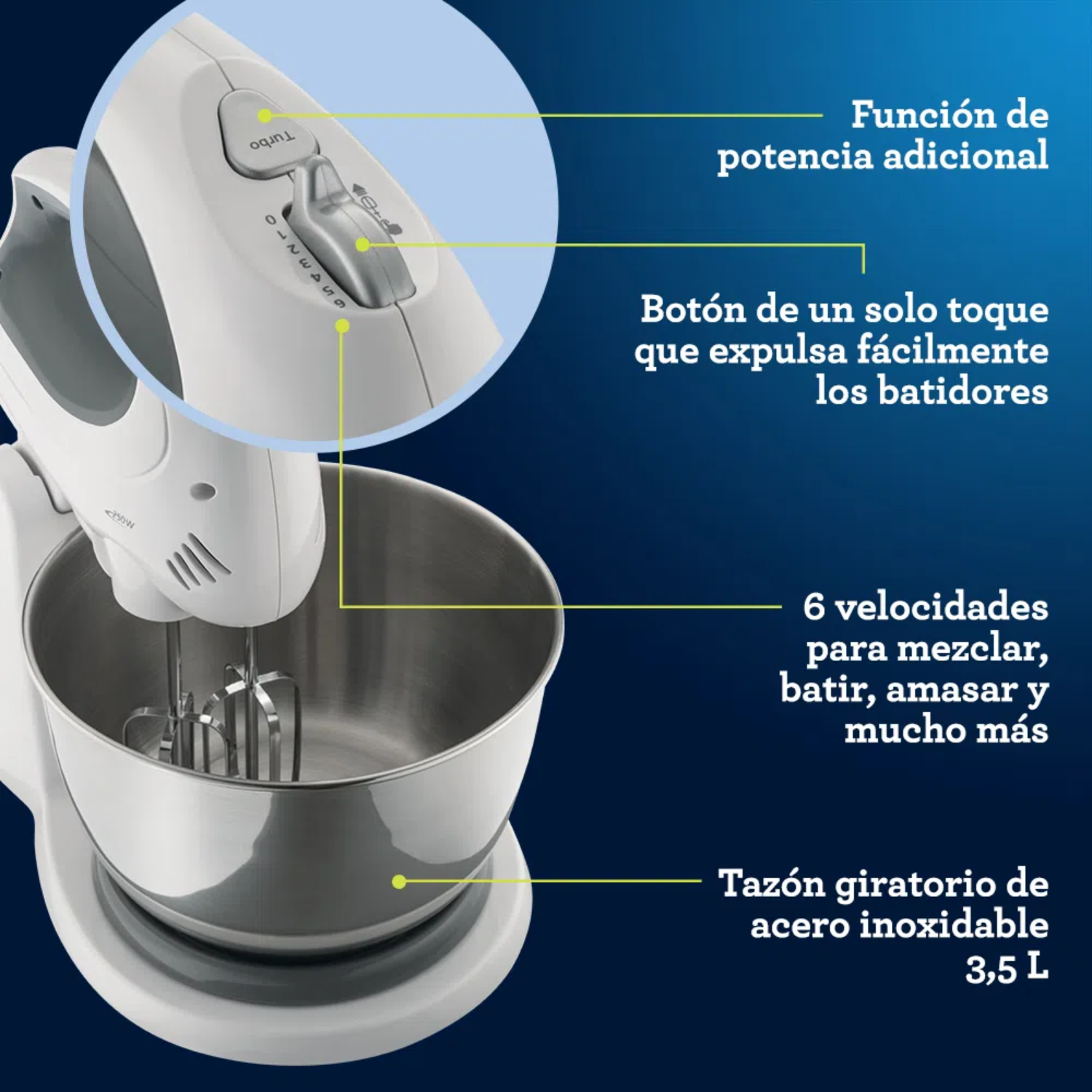 Turbo

0
1
2
3
4
5
6

250W

Función de potencia adicional

Botón de un solo toque que expulsa fácilmente los batidores

6 velocidades para mezclar, batir, amasar y mucho más

Tazón giratorio de acero inoxidable 3,5 L